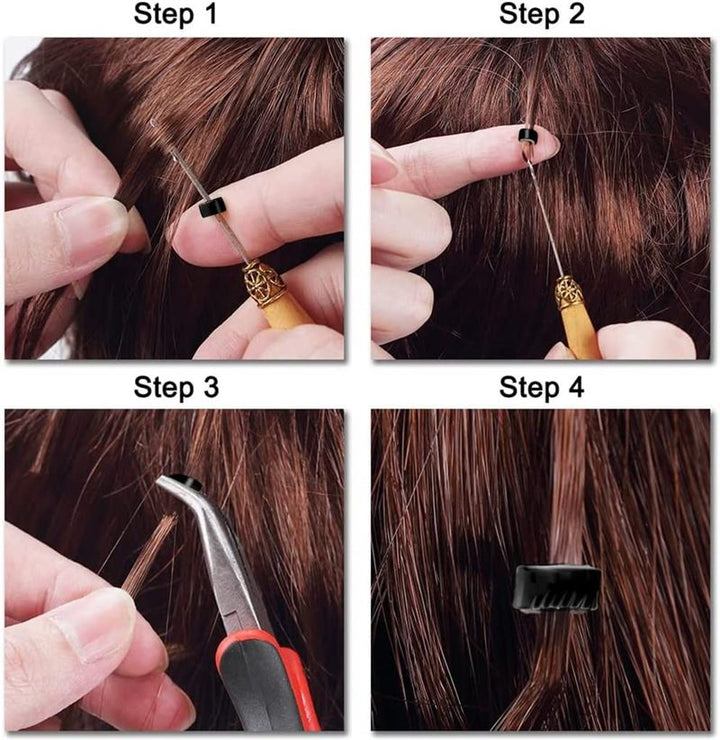 Step 1

Step 2

Step 3

Step 4